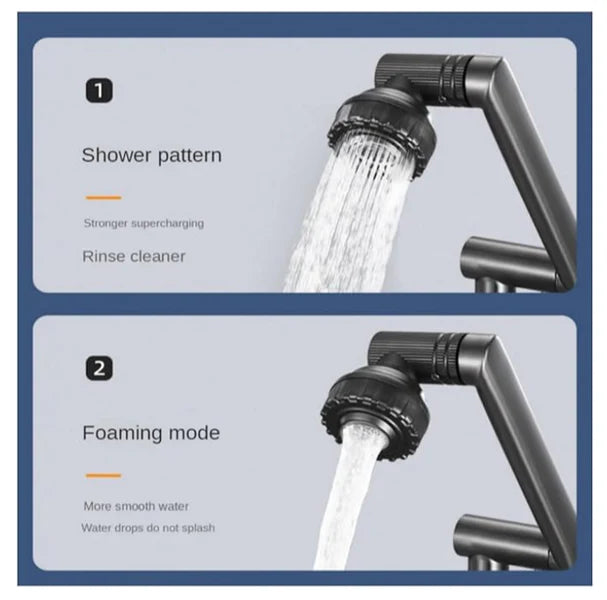 1

Shower pattern

Stronger supercharging

Rinse cleaner

2

Foaming mode

More smooth water

Water drops do not splash