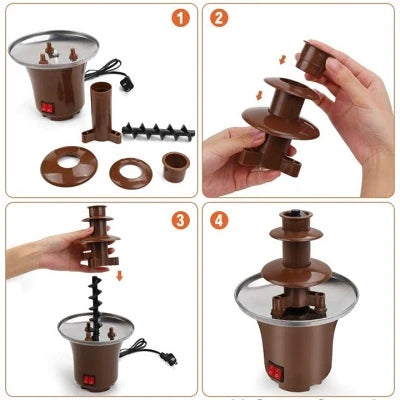 1

2

3

4