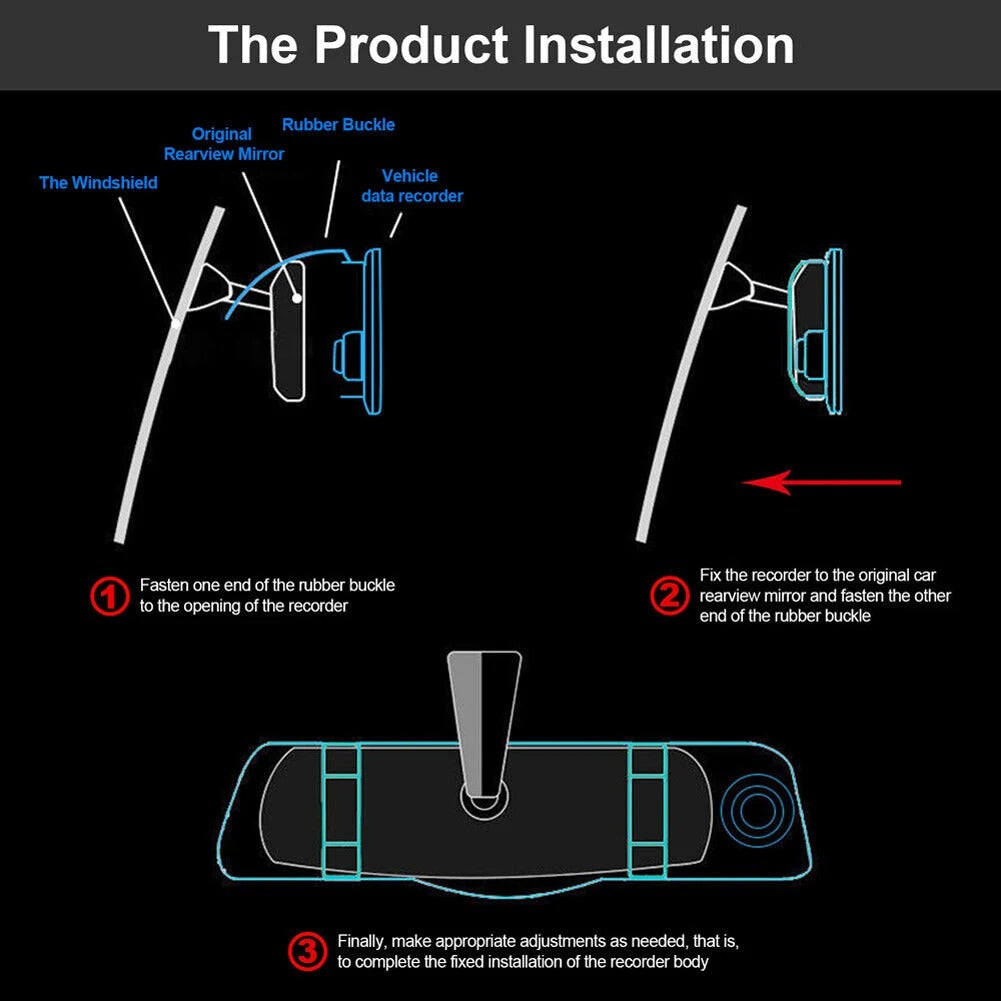 The Product Installation

The Windshield

Original Rearview Mirror

Rubber Buckle

Vehicle data recorder

1 Fasten one end of the rubber buckle to the opening of the recorder

2 Fix the recorder to the original car rearview mirror and fasten the other end of the rubber buckle

3 Finally, make appropriate adjustments as needed, that is, to complete the fixed installation of the recorder body