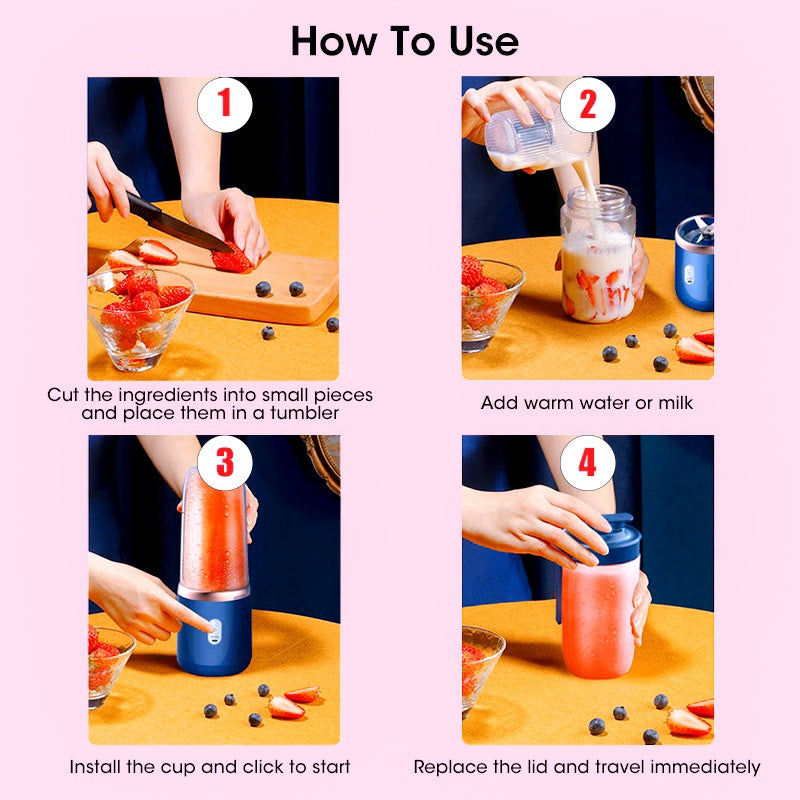 How To Use

1

Cut the ingredients into small pieces and place them in a tumbler

2

Add warm water or milk

3

Install the cup and click to start

4

Replace the lid and travel immediately