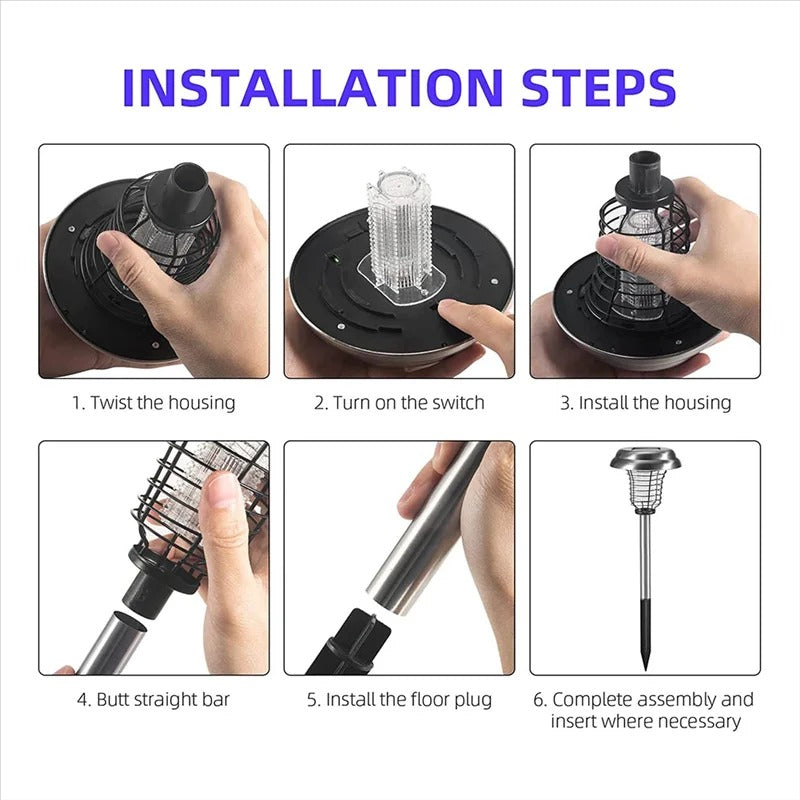 INSTALLATION STEPS

1. Twist the housing

2. Turn on the switch

3. Install the housing

4. Butt straight bar

5. Install the floor plug

6. Complete assembly and insert where necessary