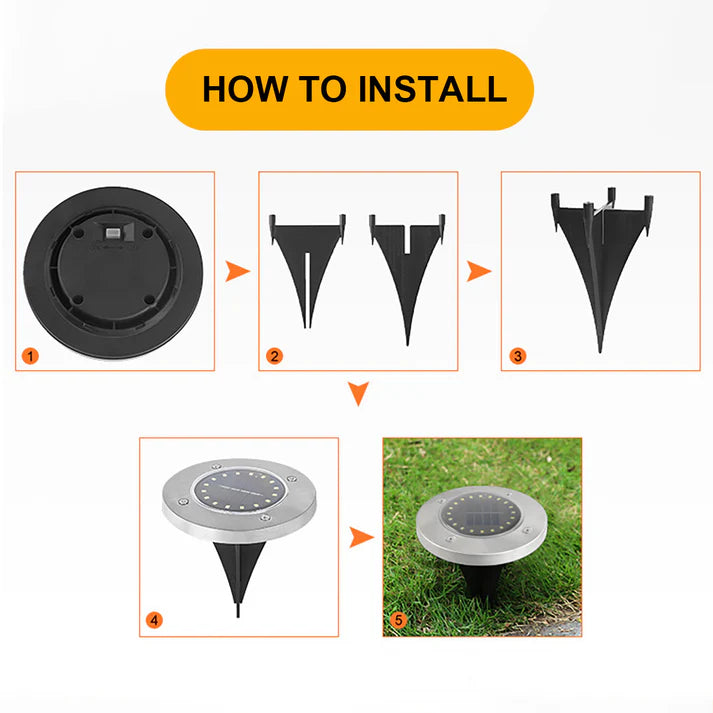 HOW TO INSTALL

1

2

3

4

5