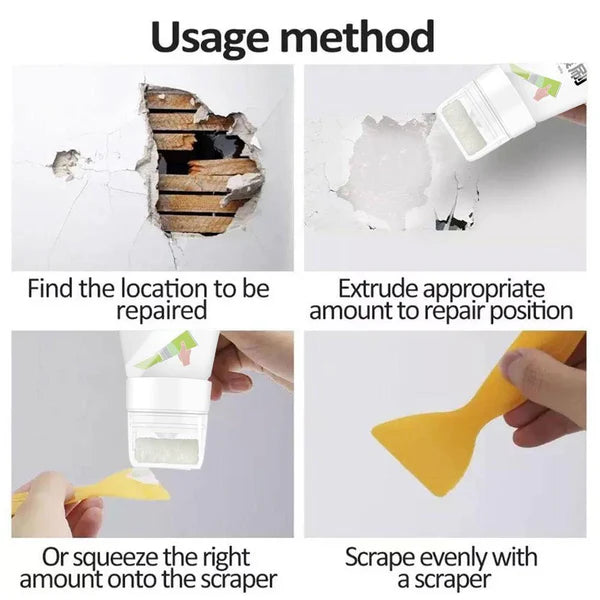 Usage method

Find the location to be repaired

Extrude appropriate amount to repair position

Or squeeze the right amount onto the scraper

Scrape evenly with a scraper