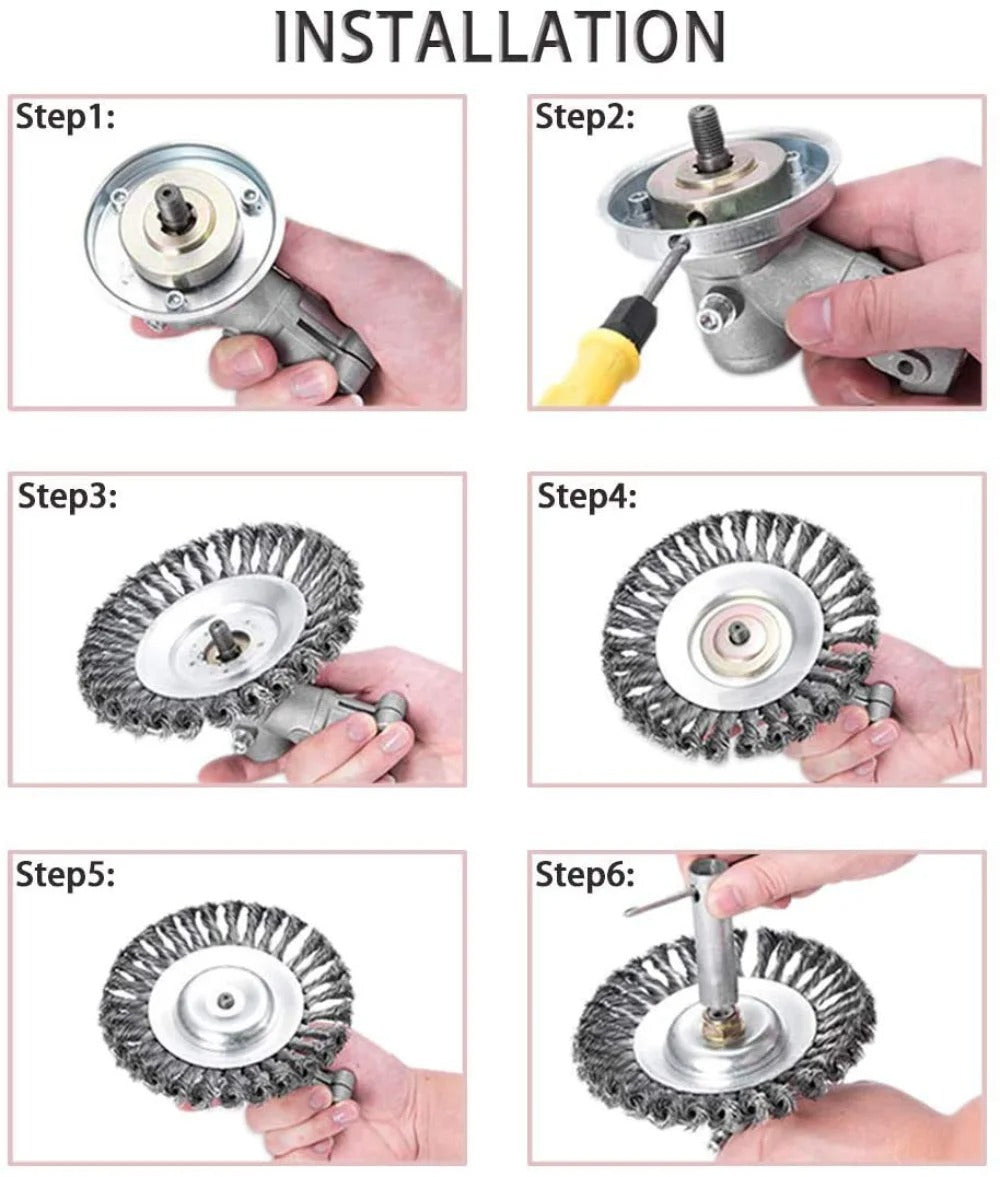 INSTALLATION

Step1:

Step2:

Step3:

Step4:

Step5:

Step6: