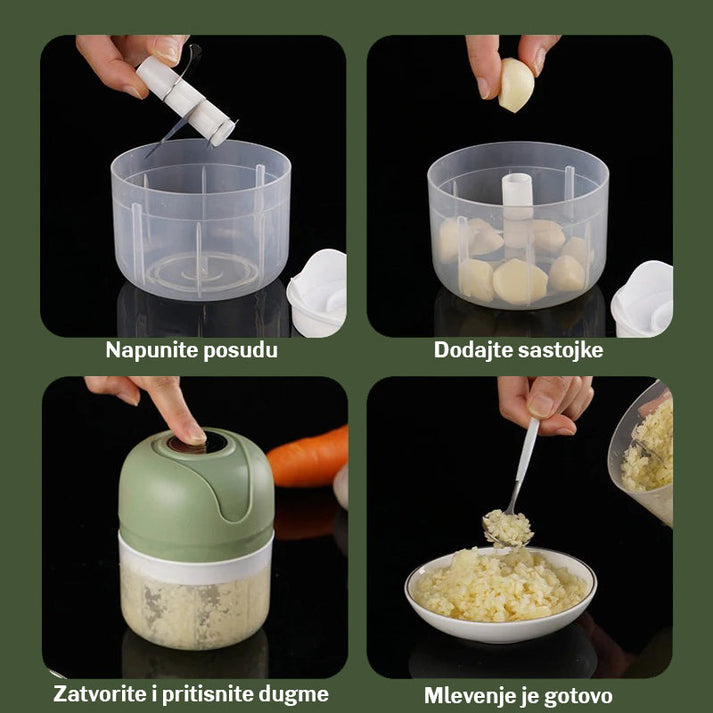 Napunite posudu

Dodajte sastojke

Zatvorite i pritisnite dugme

Mlevenje je gotovo